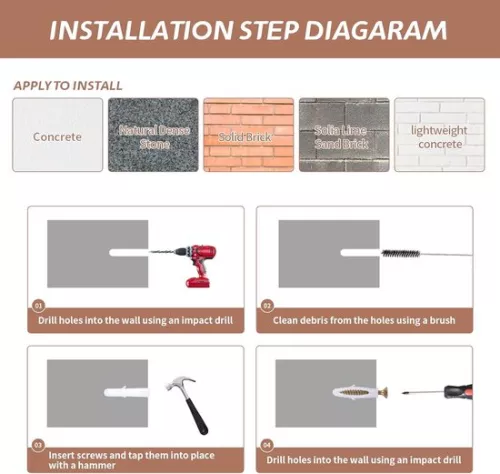 INSTALLATION STEP DIAGARAM

APPLY TO INSTALL

Concrete

Natural Dense Stone

Solid Brick

Solia Lime Sand Brick

lightweight concrete

01
Drill holes into the wall using an impact drill

02
Clean debris from the holes using a brush

03
Insert screws and tap them into place with a hammer

04
Drill holes into the wall using an impact drill