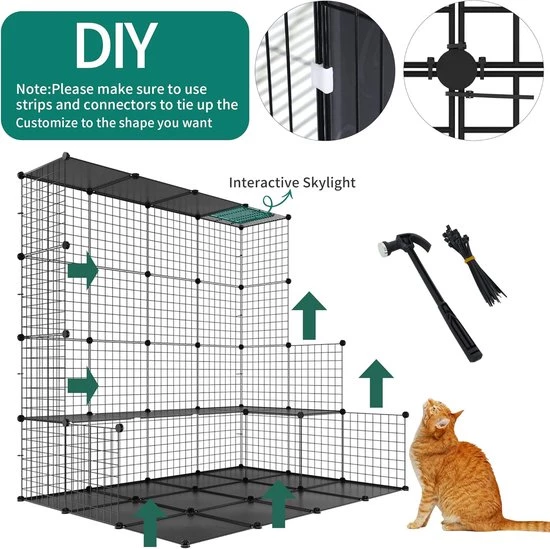 DIY

Note:Please make sure to use strips and connectors to tie up the Customize to the shape you want

Interactive Skylight