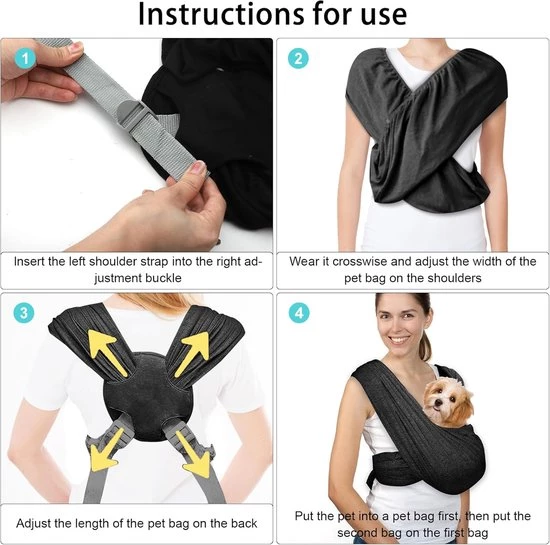 Instructions for use

1

Insert the left shoulder strap into the right adjustment buckle

2

Wear it crosswise and adjust the width of the pet bag on the shoulders

3

Adjust the length of the pet bag on the back

4

Put the pet into a pet bag first, then put the second bag on the first bag