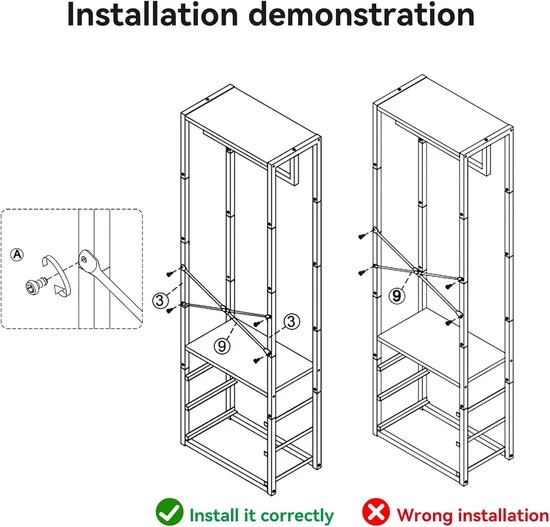 Installation demonstration

A

3

9

3

9

Install it correctly

Wrong installation