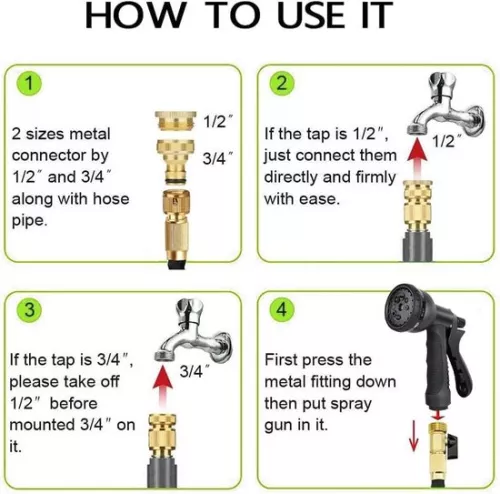 HOW TO USE IT

1

2 sizes metal connector by 1/2" and 3/4" along with hose pipe.

1/2"

3/4"

2

If the tap is 1/2", just connect them directly and firmly with ease.

1/2"

3

If the tap is 3/4", please take off 1/2" before mounted 3/4" on it.

3/4"

4

First press the metal fitting down then put spray gun in it.