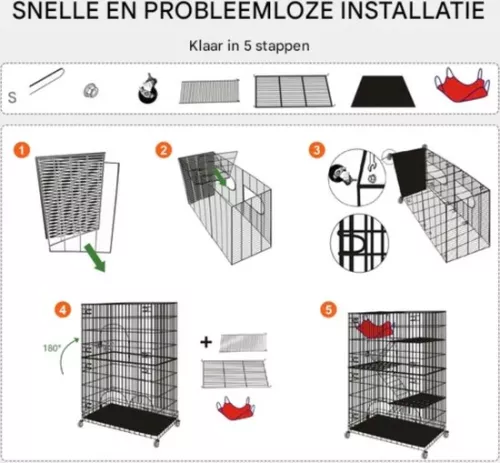 SNELLE EN PROBLEEMLOZE INSTALLATIE

Klaar in 5 stappen

S

1

2

3

4

180°

+

5