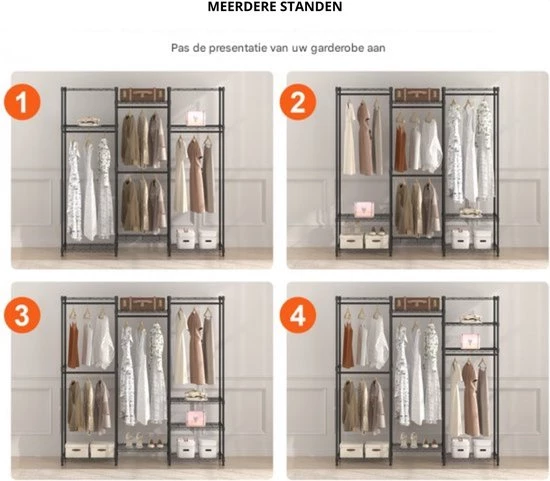 MEERDERE STANDEN

Pas de presentatie van uw garderobe aan

1

2

3

4